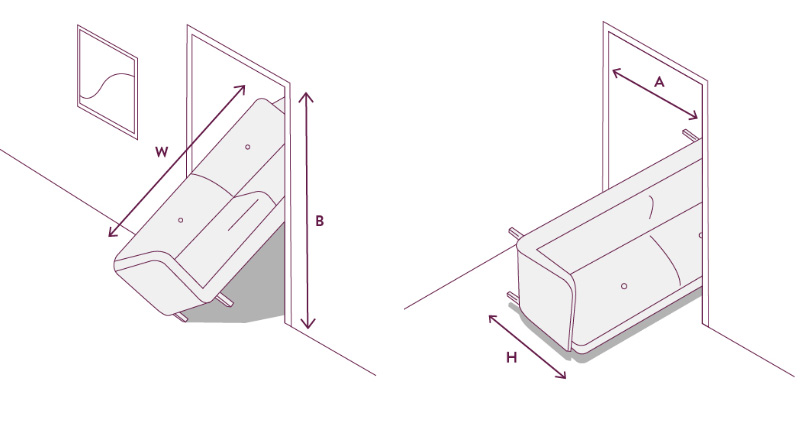 W
B
A
H